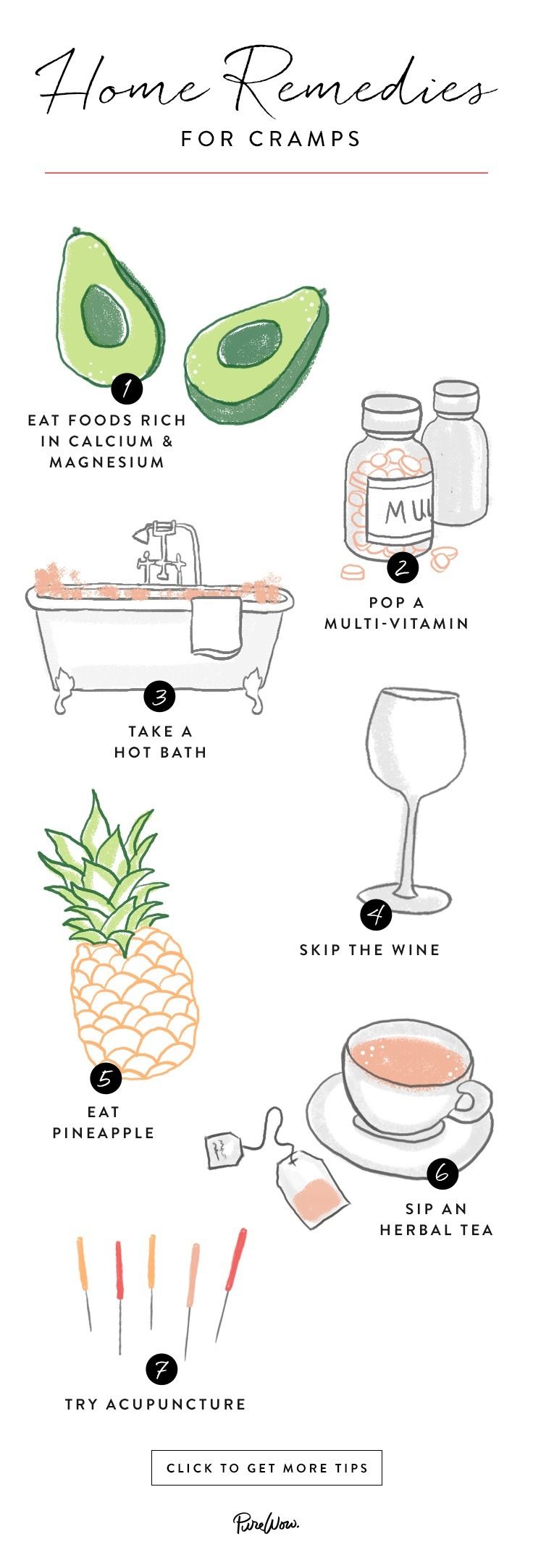 Home Remedies
FOR CRAMPS

1
EAT FOODS RICH IN CALCIUM & MAGNESIUM

MUL
2
POP A MULTI-VITAMIN

3
TAKE A HOT BATH

4
SKIP THE WINE

5
EAT PINEAPPLE

6
SIP AN HERBAL TEA

7
TRY ACUPUNCTURE

CLICK TO GET MORE TIPS

PureWow.