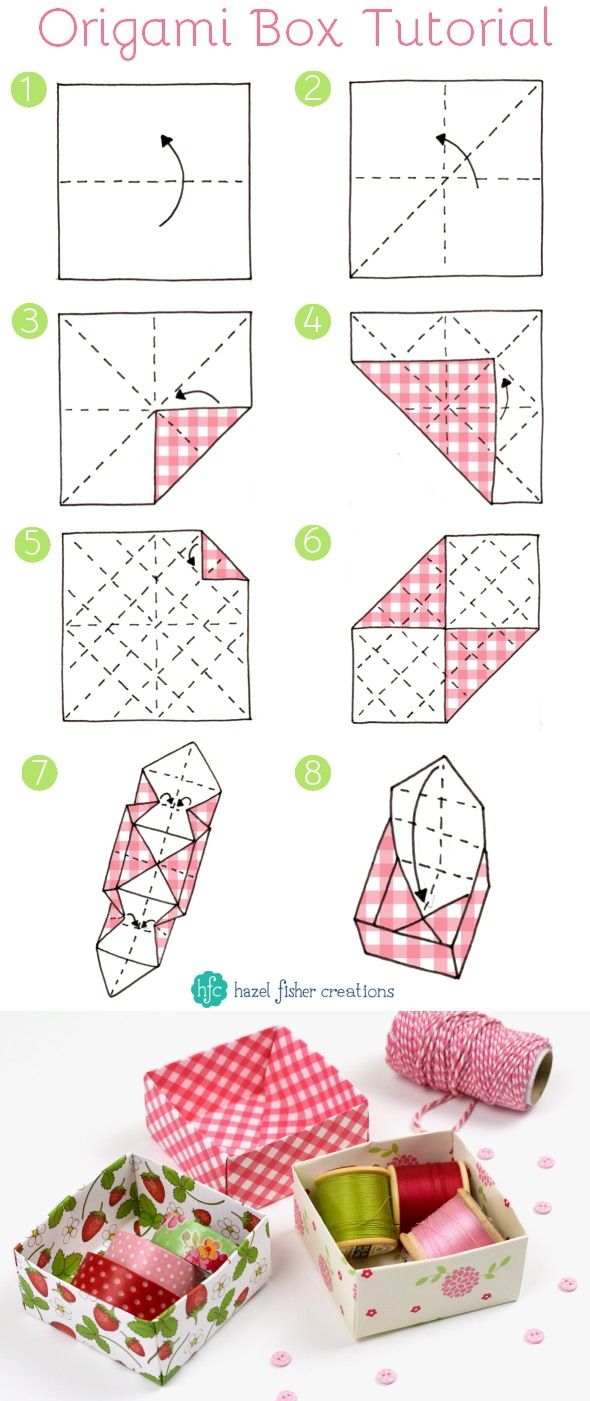 Origami Box Tutorial

1

2

3

4

5

6

7

8

hfc hazel fisher creations